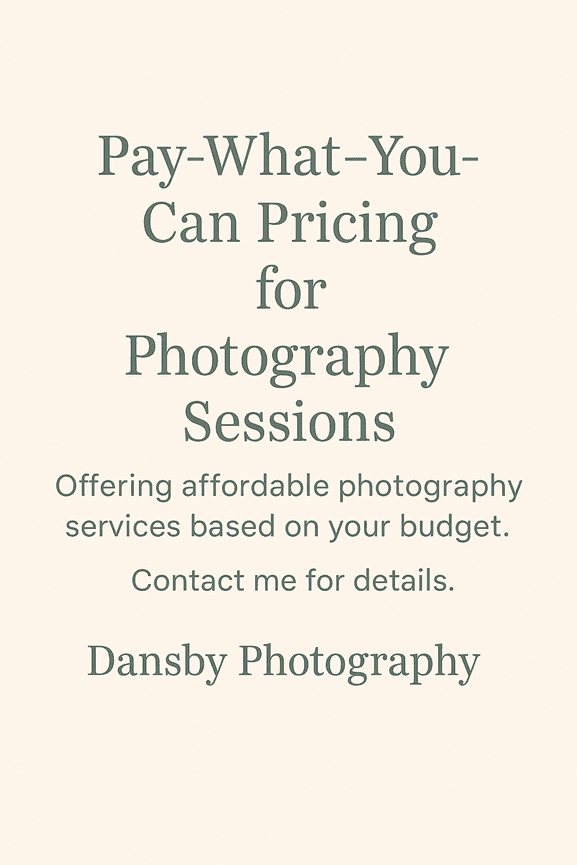 Pay-What-You-Can Pricing for Photography Sessions

Offering affordable photography services based on your budget.

Contact me for details.

Dansby Photography